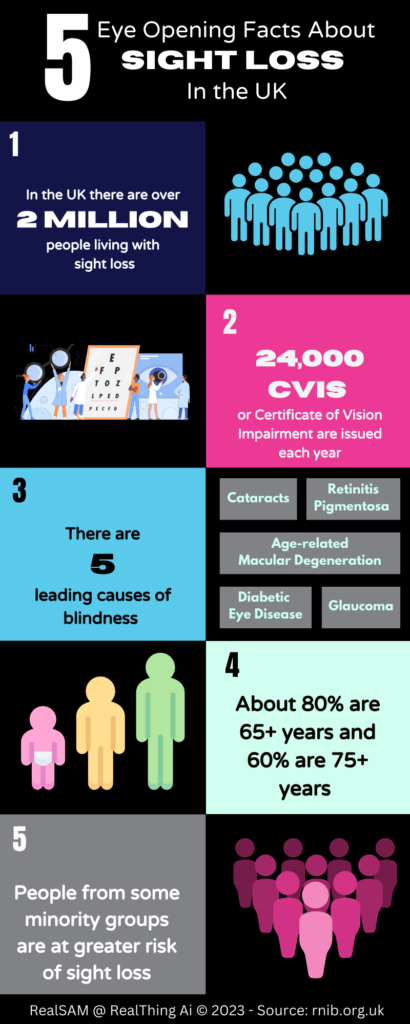 5 Eye Opening Facts About
SIGHT LOSS
In the UK

1

In the UK there are over
2 MILLION
people living with sight loss

E
F P
T O Z
L P E D
P E C F D

2

24,000 CVIS
or Certificate of Vision Impairment are issued each year

3

There are
5
leading causes of blindness

Cataracts

Retinitis Pigmentosa

Age-related Macular Degeneration

Diabetic Eye Disease

Glaucoma

4

About 80% are 65+ years and 60% are 75+ years

5

People from some minority groups are at greater risk of sight loss

RealSAM @ RealThing Ai © 2023 - Source: rnib.org.uk